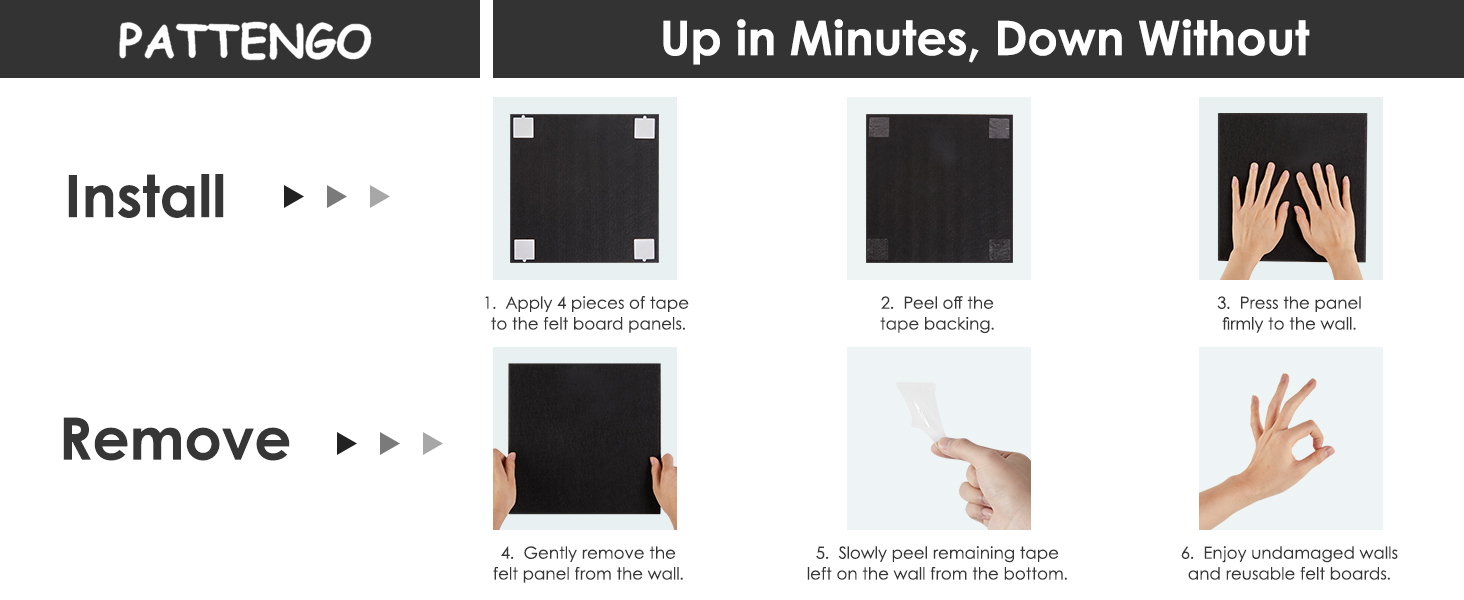 PATTENGO

Up in Minutes, Down Without

Install

1. Apply 4 pieces of tape to the felt board panels.

2. Peel off the tape backing.

3. Press the panel firmly to the wall.

Remove

4. Gently remove the felt panel from the wall.

5. Slowly peel remaining tape left on the wall from the bottom.

6. Enjoy undamaged walls and reusable felt boards.