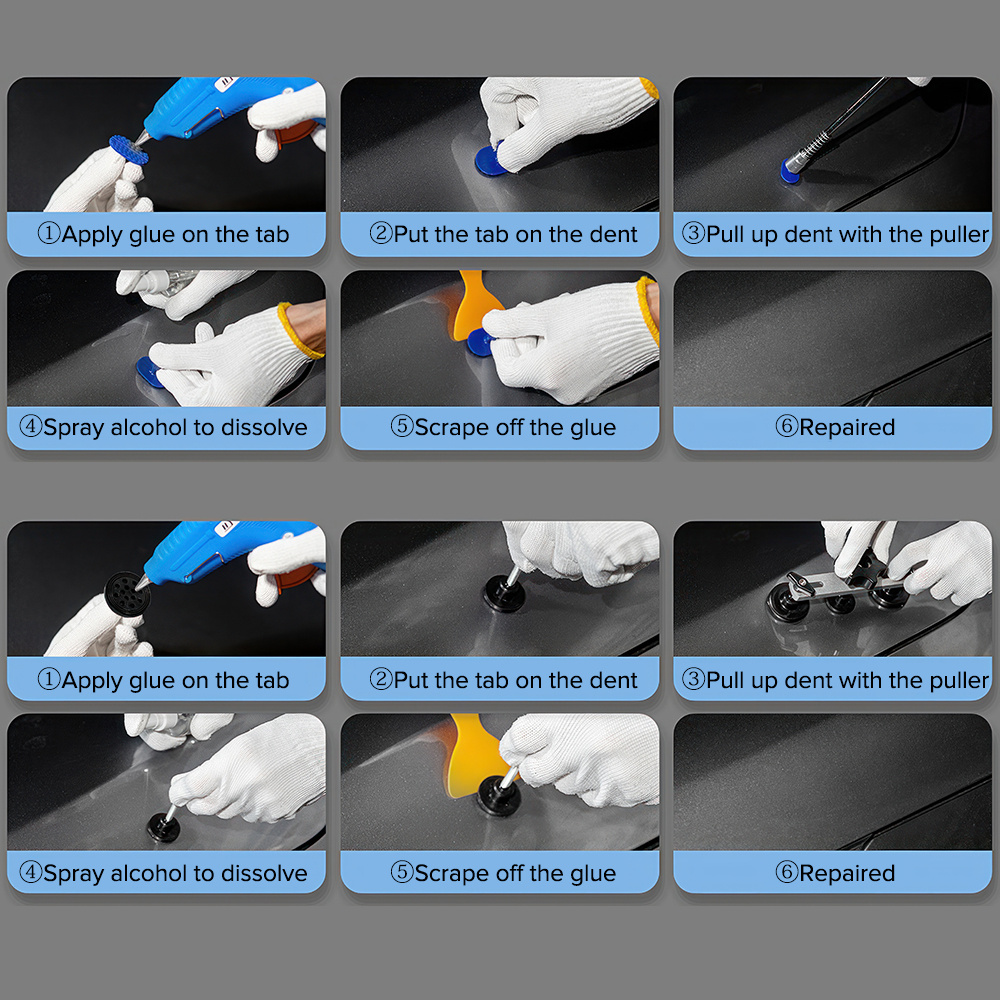 ①Apply glue on the tab

②Put the tab on the dent

③Pull up dent with the puller

④Spray alcohol to dissolve

⑤Scrape off the glue

⑥Repaired

①Apply glue on the tab

②Put the tab on the dent

③Pull up dent with the puller

④Spray alcohol to dissolve

⑤Scrape off the glue

⑥Repaired