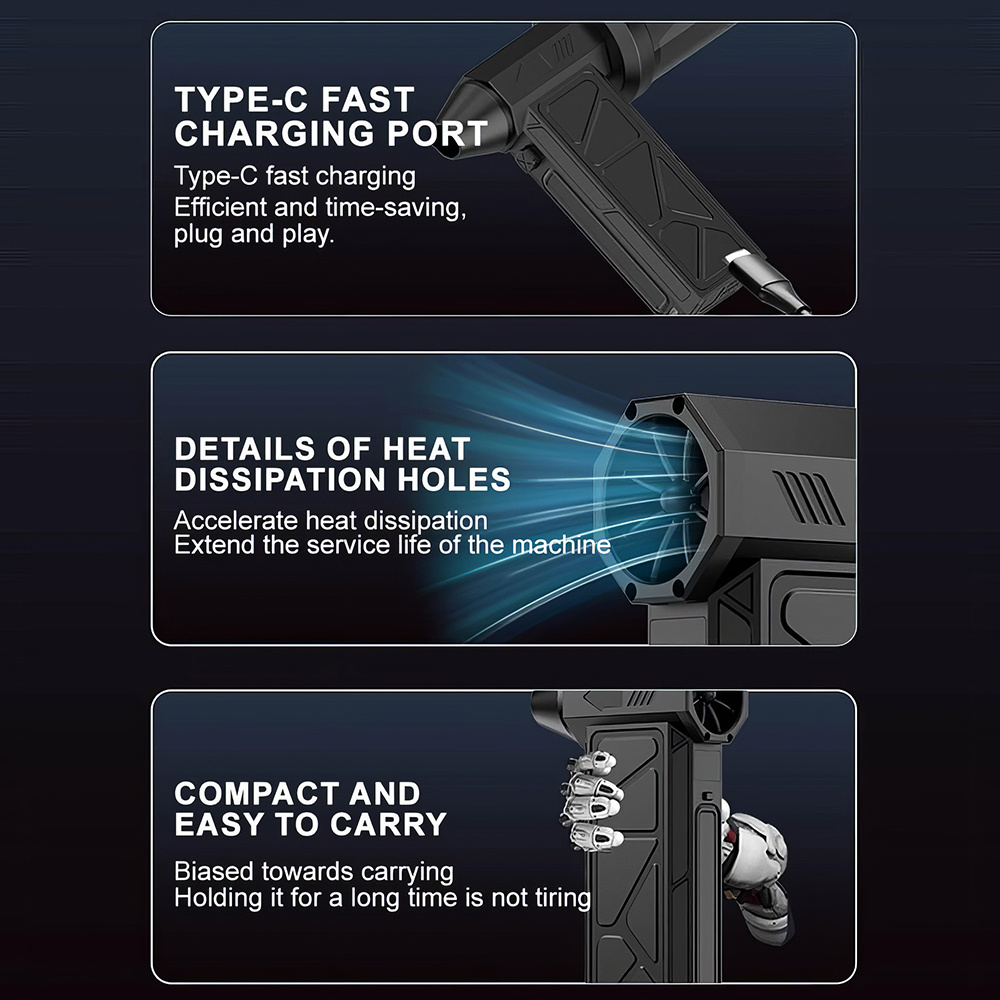 TYPE-C FAST CHARGING PORT

Type-C fast charging
Efficient and time-saving, plug and play.

DETAILS OF HEAT DISSIPATION HOLES

Accelerate heat dissipation
Extend the service life of the machine

COMPACT AND EASY TO CARRY

Biased towards carrying
Holding it for a long time is not tiring