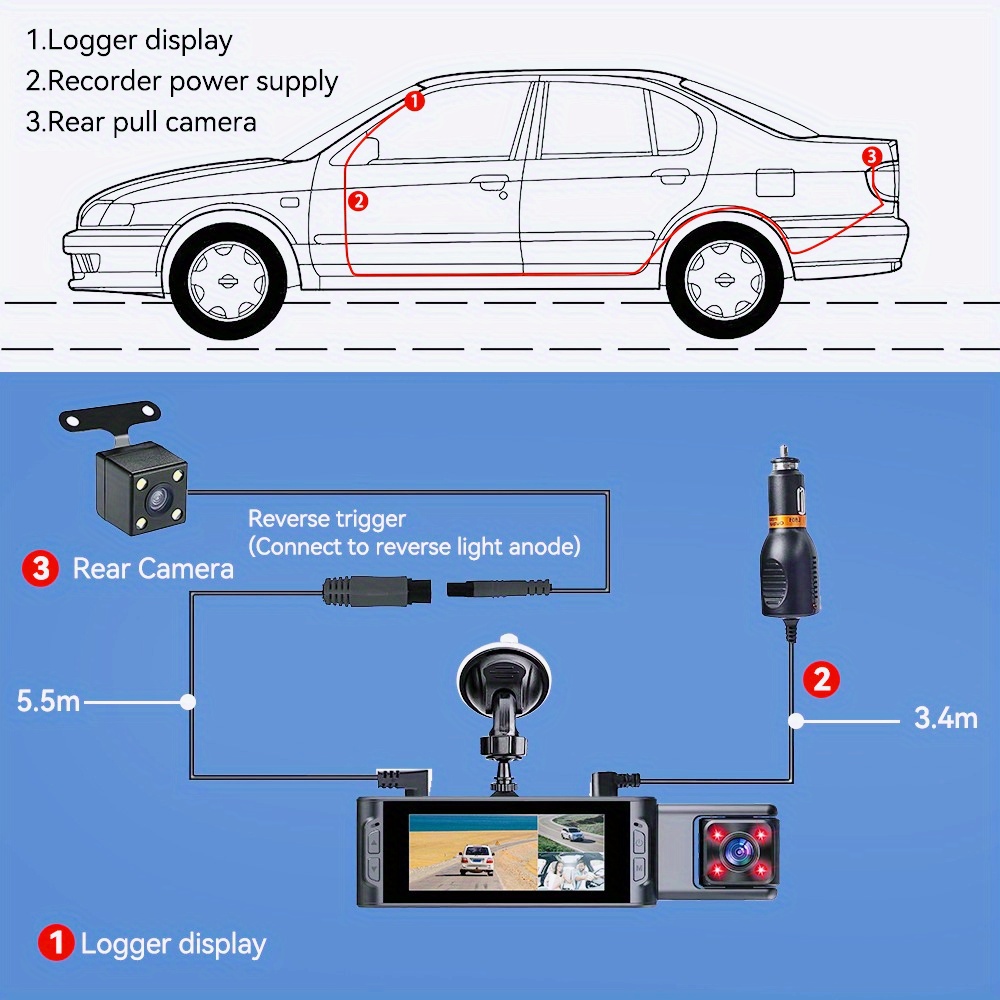 1.Logger display
2.Recorder power supply
3.Rear pull camera

1
2
3

Reverse trigger
(Connect to reverse light anode)

3 Rear Camera

5.5m

2

3.4m

1 Logger display