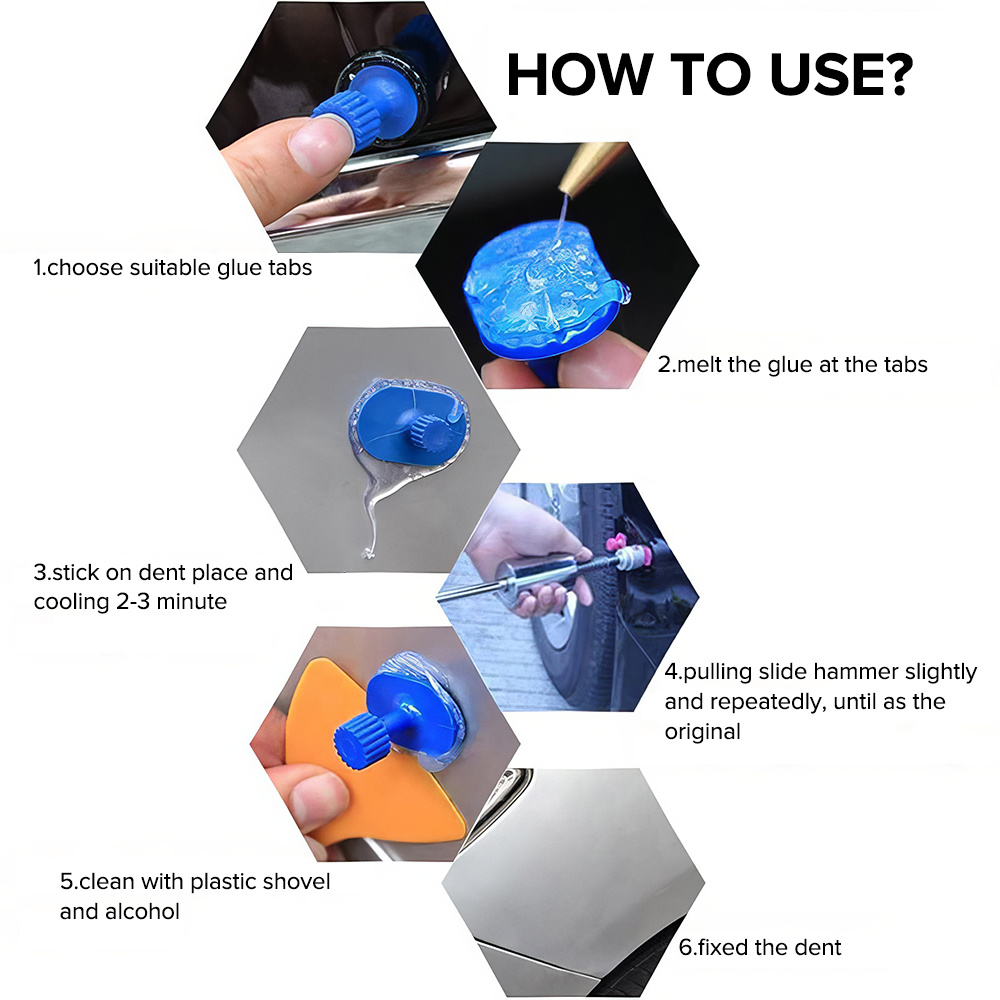 HOW TO USE?

1.choose suitable glue tabs

2.melt the glue at the tabs

3.stick on dent place and cooling 2-3 minute

4.pulling slide hammer slightly and repeatedly, until as the original

5.clean with plastic shovel and alcohol

6.fixed the dent