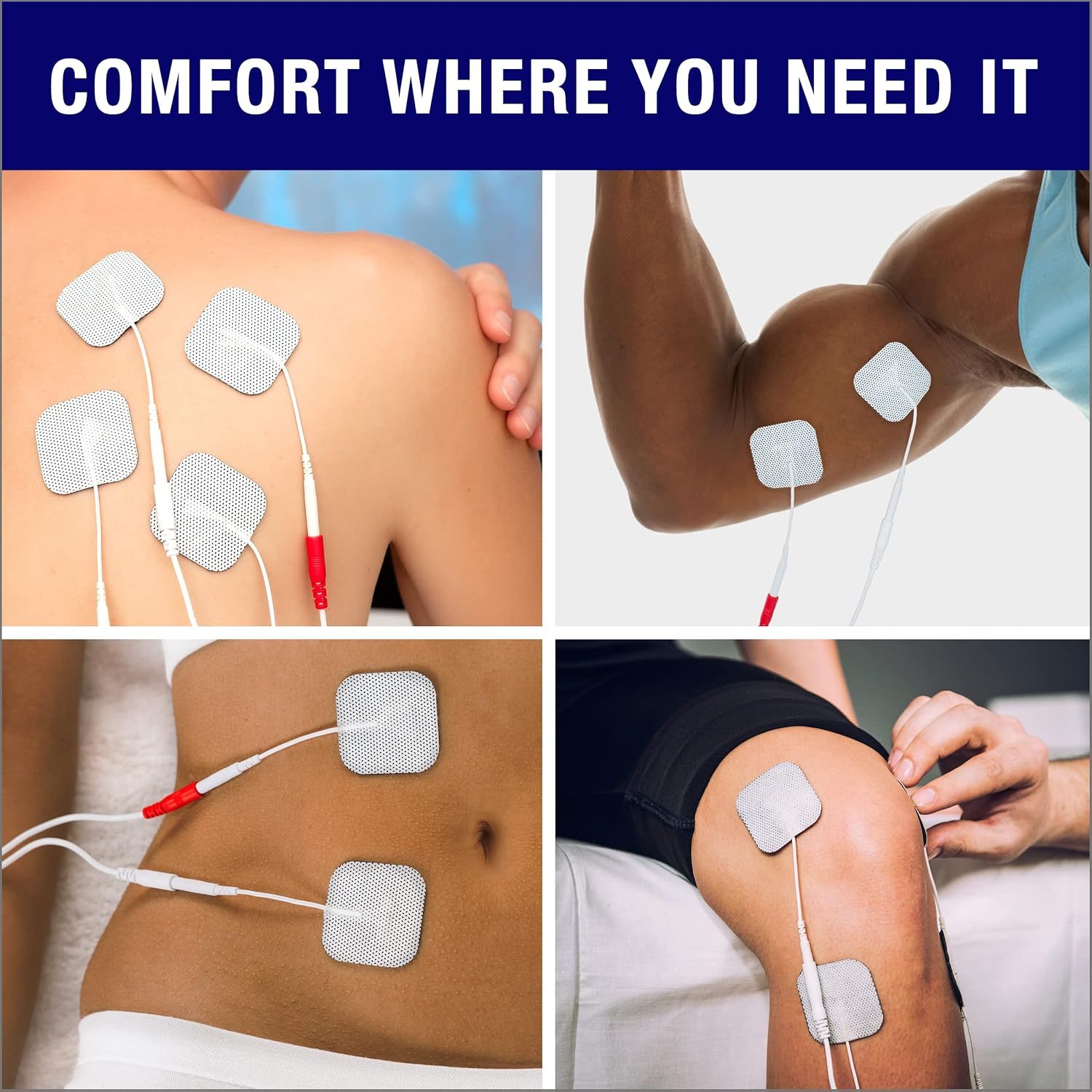 COMFORT WHERE YOU NEED IT