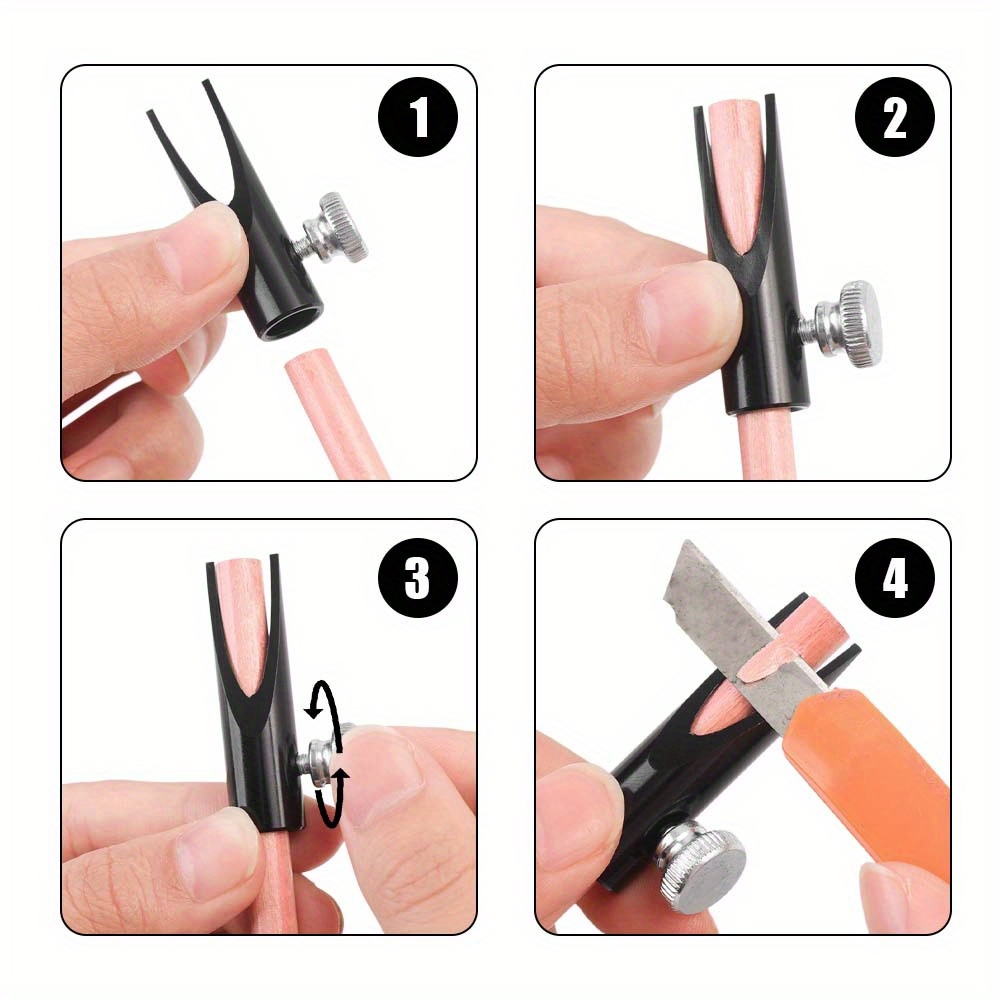 1

2

3

4