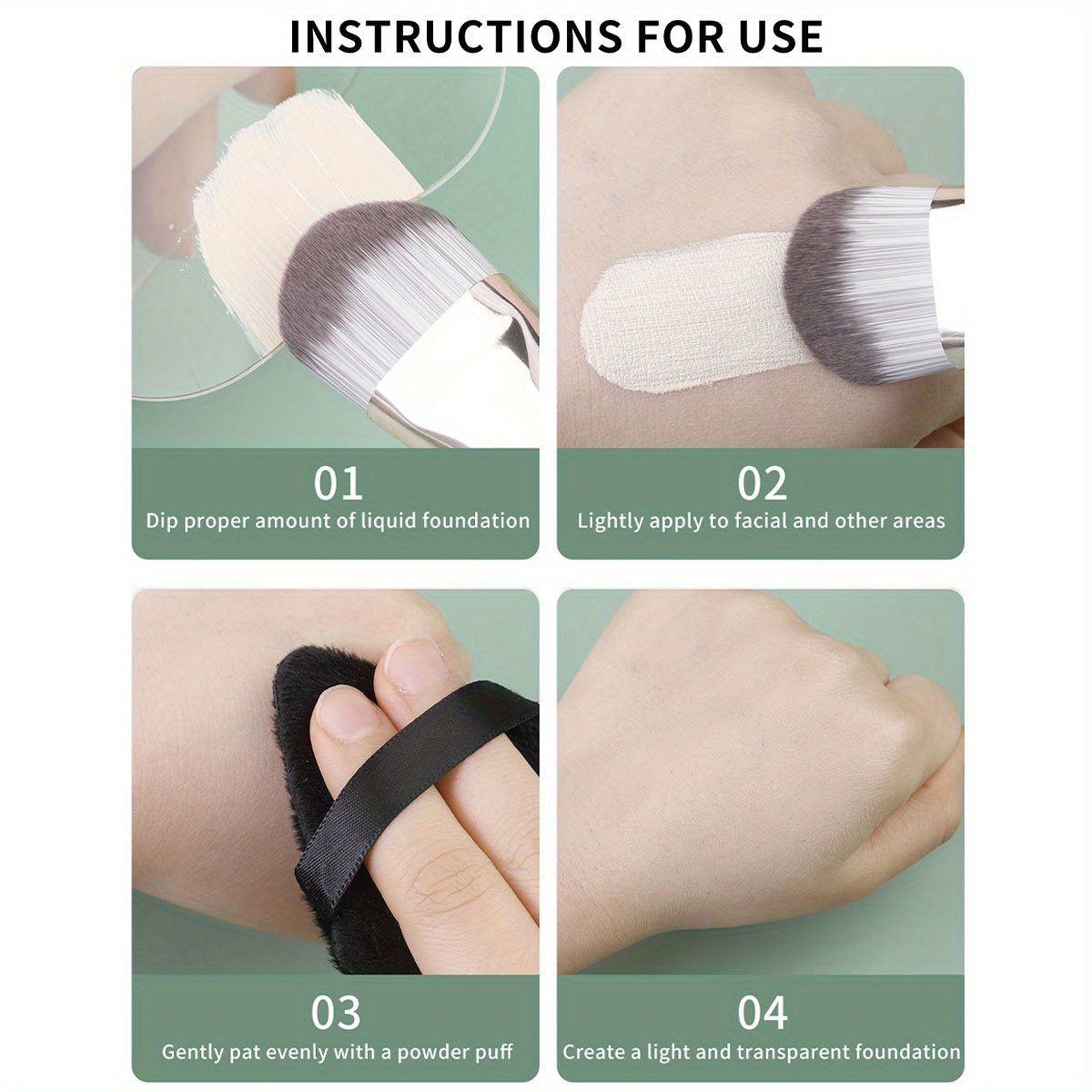 INSTRUCTIONS FOR USE

01
Dip proper amount of liquid foundation

02
Lightly apply to facial and other areas

03
Gently pat evenly with a powder puff

04
Create a light and transparent foundation