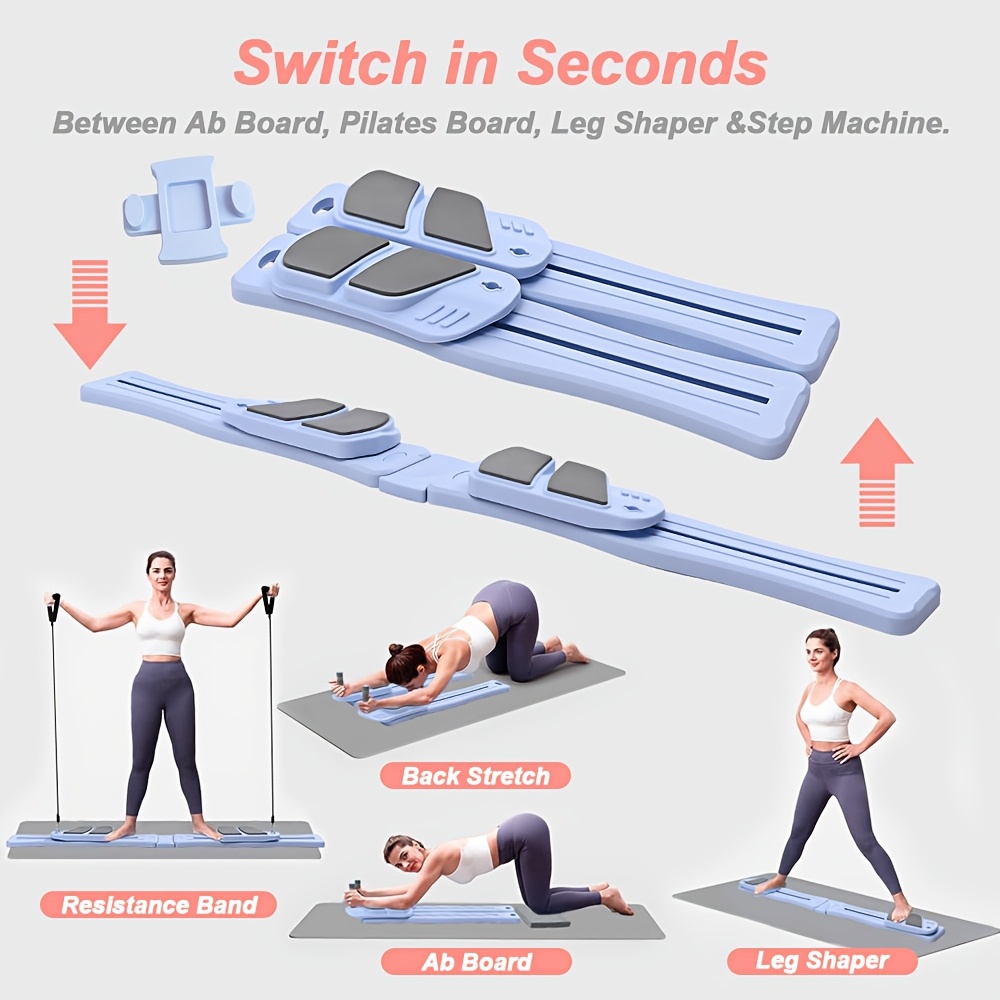 Switch in Seconds

Between Ab Board, Pilates Board, Leg Shaper &Step Machine.

Back Stretch

Resistance Band

Ab Board

Leg Shaper