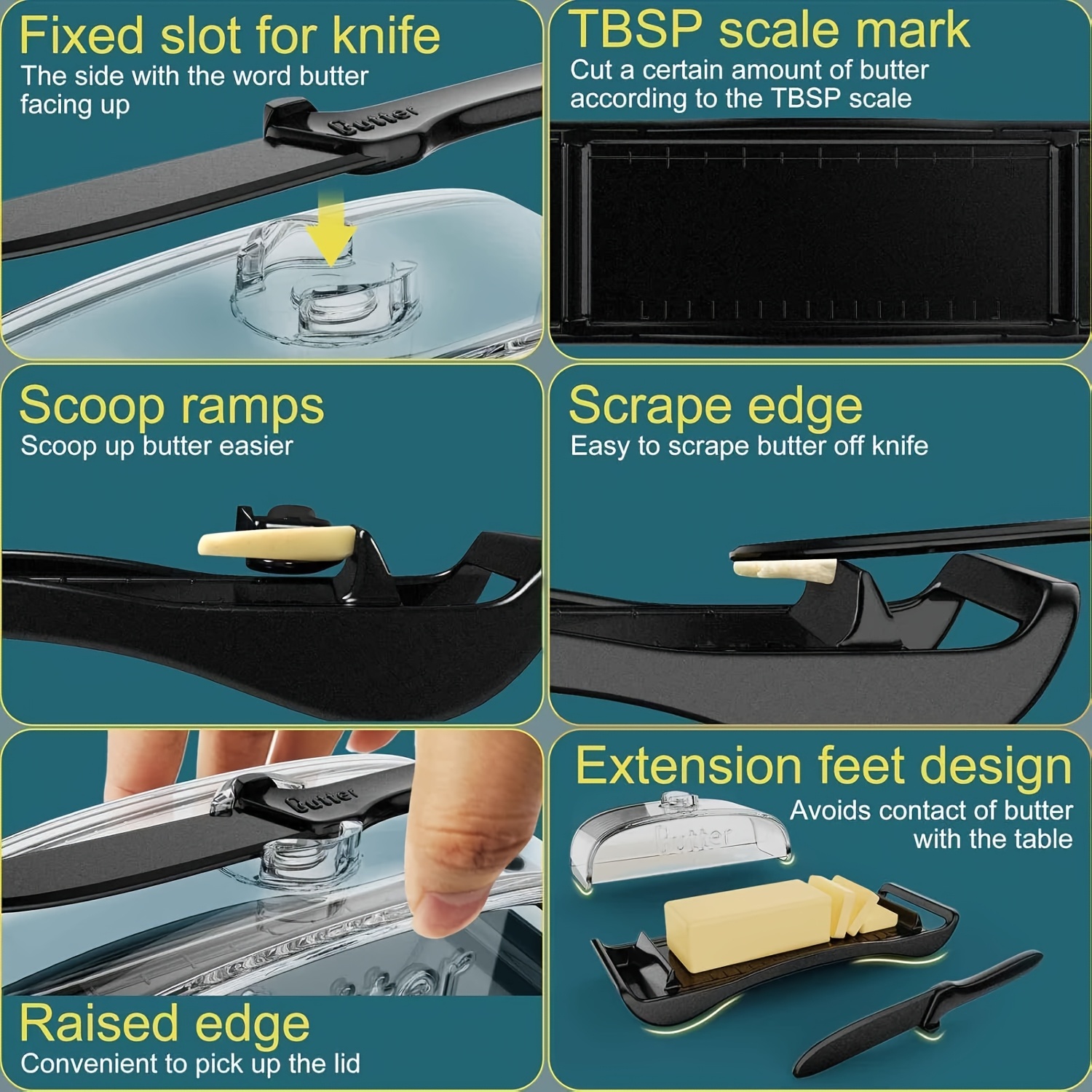 Fixed slot for knife
The side with the word butter facing up

Butter

TBSP scale mark
Cut a certain amount of butter according to the TBSP scale

Scoop ramps
Scoop up butter easier

Scrape edge
Easy to scrape butter off knife

Butter

Raised edge
Convenient to pick up the lid

Extension feet design
Avoids contact of butter with the table

Butter